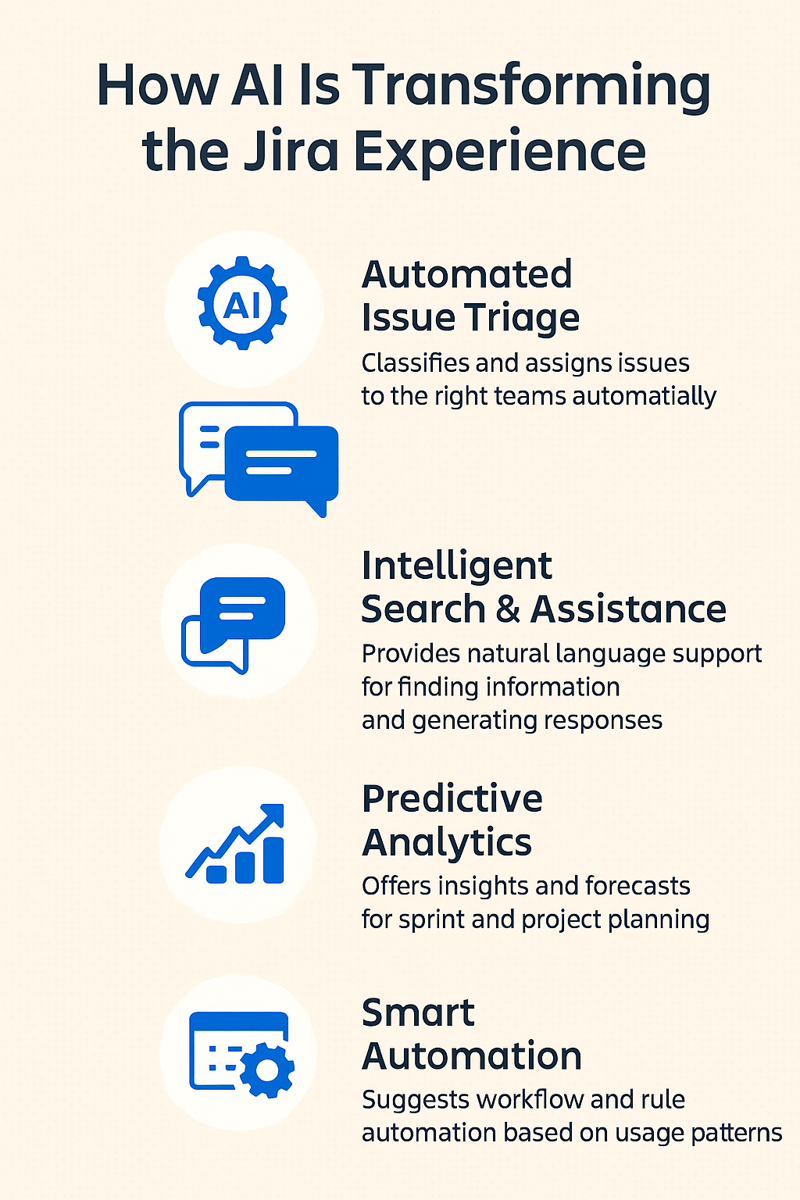 How AI Is Transforming the Jira Experience

AI

Automated Issue Triage

Classifies and assigns issues to the right teams automatially

Intelligent Search & Assistance

Provides natural language support for finding information and generating responses

Predictive Analytics

Offers insights and forecasts for sprint and project planning

Smart Automation

Suggests workflow and rule automation based on usage patterns